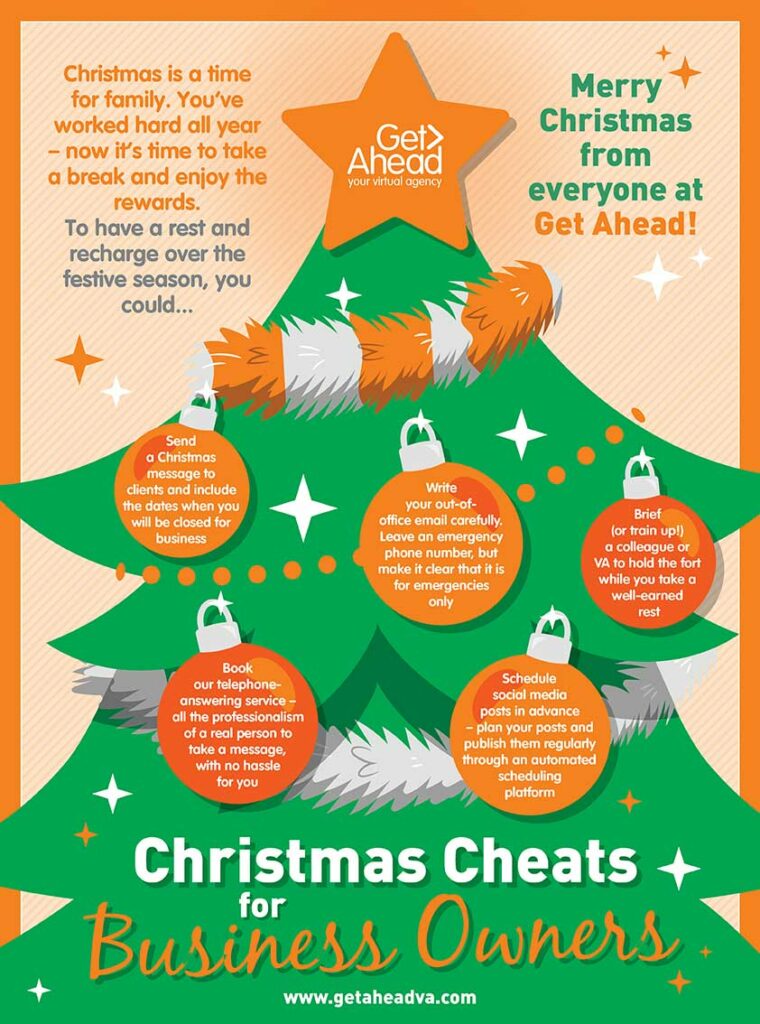 Christmas is a time for family. You've worked hard all year – now it's time to take a break and enjoy the rewards.
To have a rest and recharge over the festive season, you could...

Get> Ahead
your virtual agency

Merry Christmas from everyone at Get Ahead!

Send a Christmas message to clients and include the dates when you will be closed for business

Write your out-of-office email carefully. Leave an emergency phone number, but make it clear that it is for emergencies only

Brief (or train up!) a colleague or VA to hold the fort while you take a well-earned rest

Book our telephone-answering service – all the professionalism of a real person to take a message, with no hassle for you

Schedule social media posts in advance – plan your posts and publish them regularly through an automated scheduling platform

Christmas Cheats for Business Owners

www.getaheadva.com